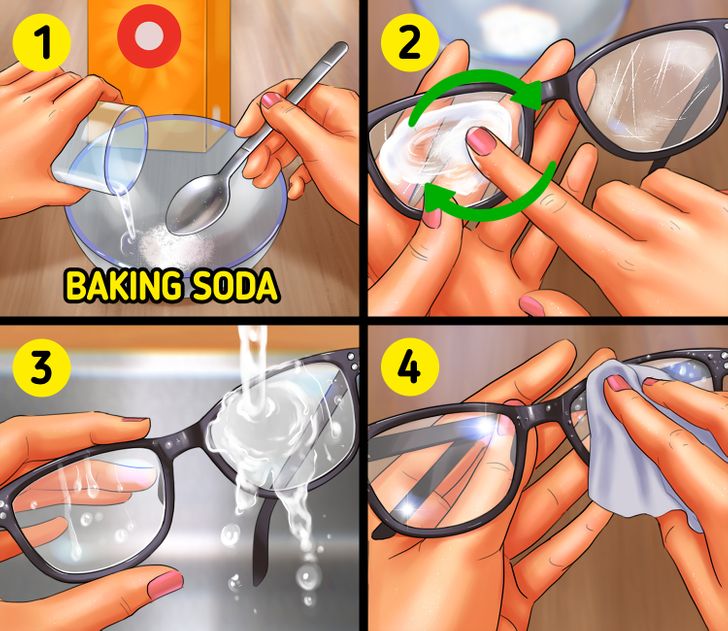 1

BAKING SODA

2

3

4