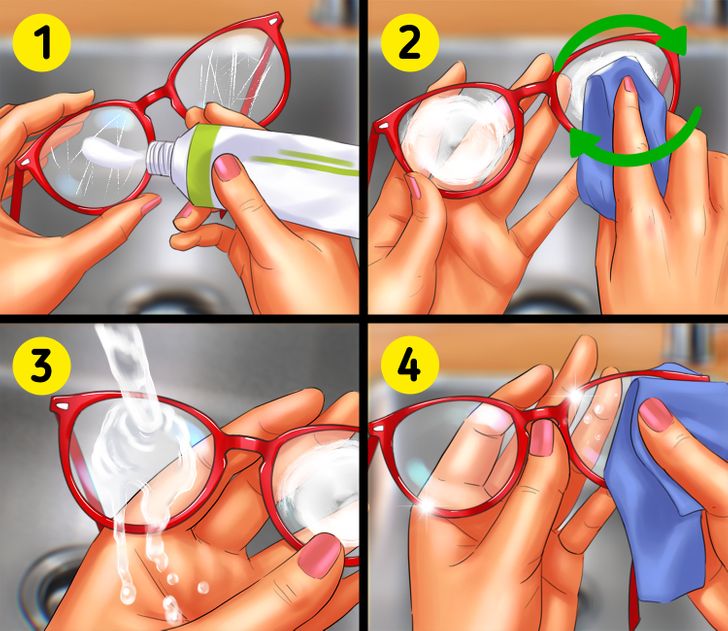 1

2

3

4